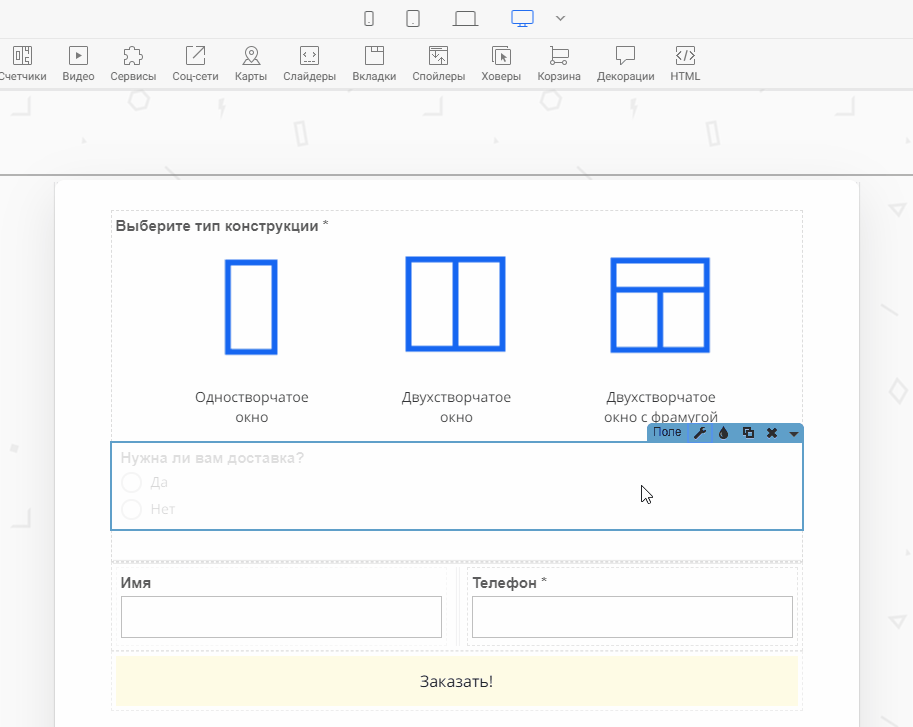 Счетчики Видео Сервисы Соц-сети Карты Слайдеры Вкладки Спойлеры Ховеры Корзина Декорации HTML

Выберите тип конструкции *

Одностворчатое окно

Двухстворчатое окно

Двухстворчатое окно с фрамугой

Поле

Нужна ли вам доставка?
Да
Нет

Имя

Телефон *

Заказать!